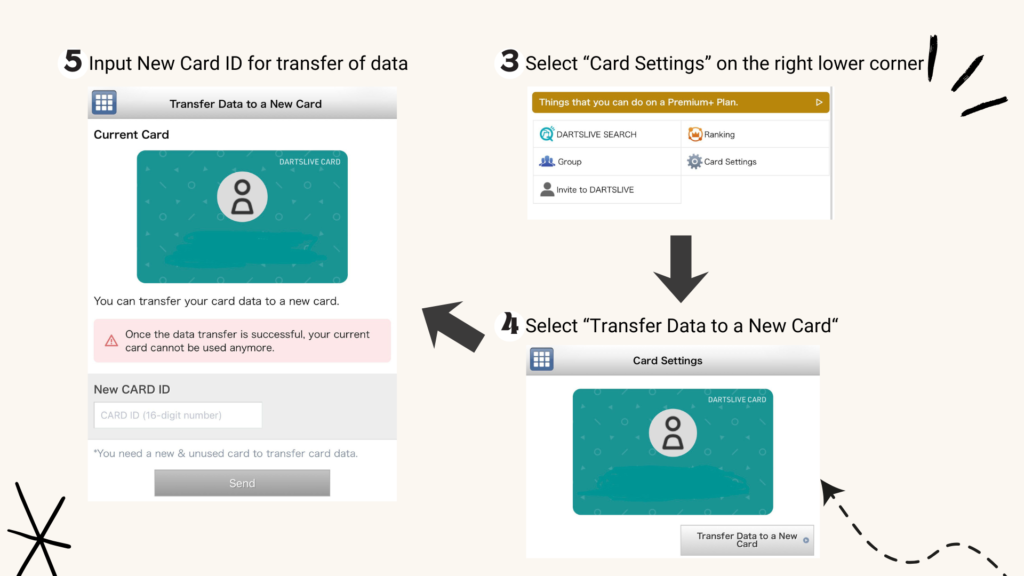 5 Input New Card ID for transfer of data

Transfer Data to a New Card

Current Card

DARTSLIVE CARD

You can transfer your card data to a new card.

Once the data transfer is successful, your current card cannot be used anymore.

New CARD ID

CARD ID (16-digit number)

*You need a new & unused card to transfer card data.

Send

3 Select “Card Settings” on the right lower corner

Things that you can do on a Premium+ Plan.

DARTSLIVE SEARCH

Ranking

Group

Card Settings

Invite to DARTSLIVE

4 Select “Transfer Data to a New Card“

Card Settings

DARTSLIVE CARD

Transfer Data to a New Card